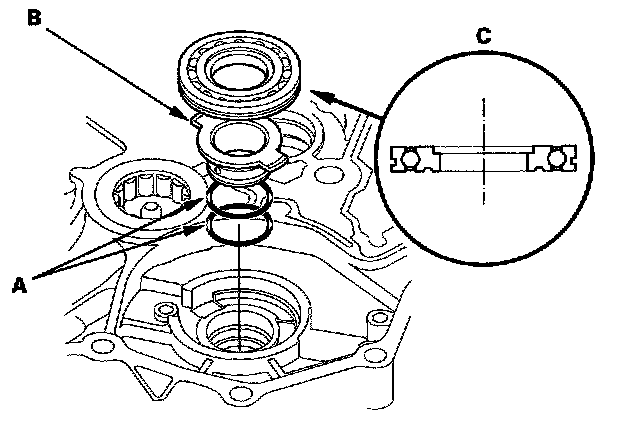 B
C
A