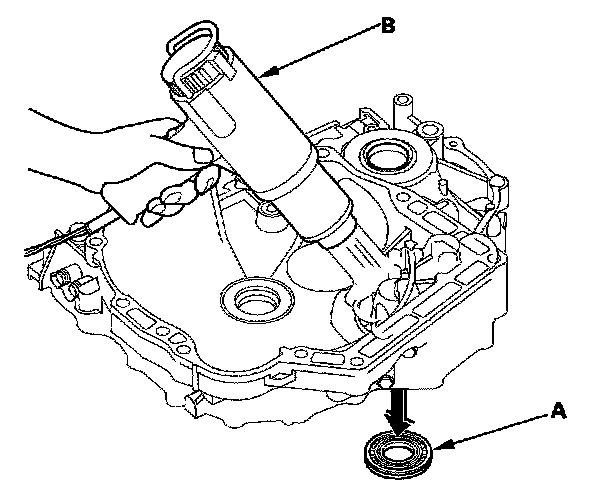 B

A