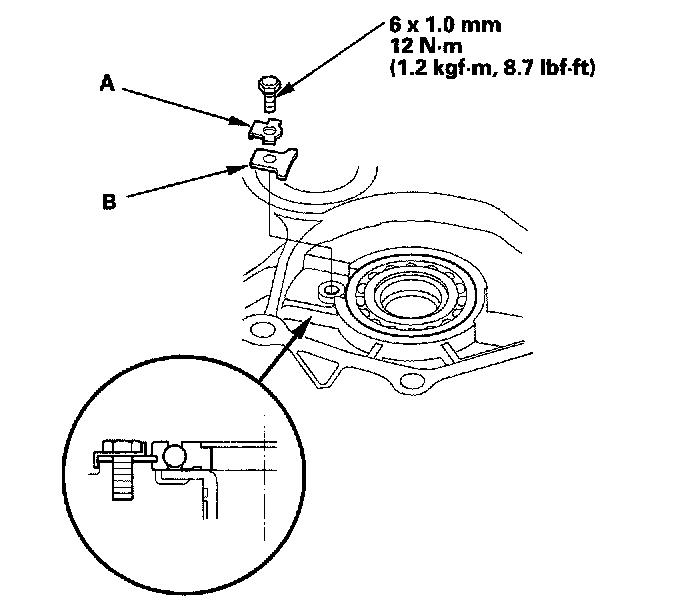 6 x 1.0 mm
12 N·m
(1.2 kgf·m, 8.7 lbf·ft)

A

B