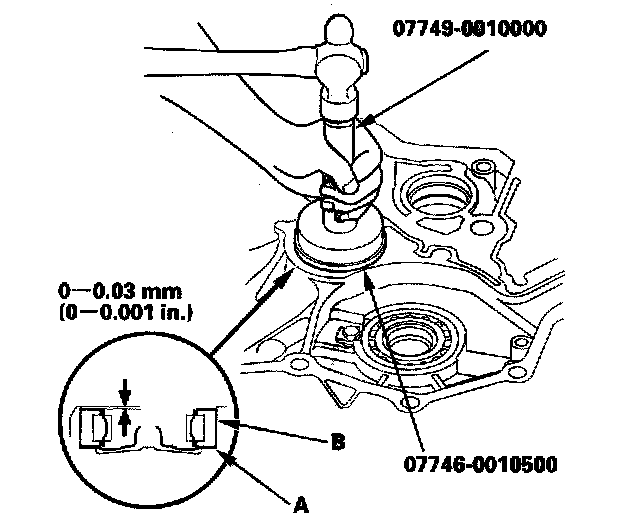 07749-0010000

0—0.03 mm
(0—0.001 in.)

B

07746-0010500

A