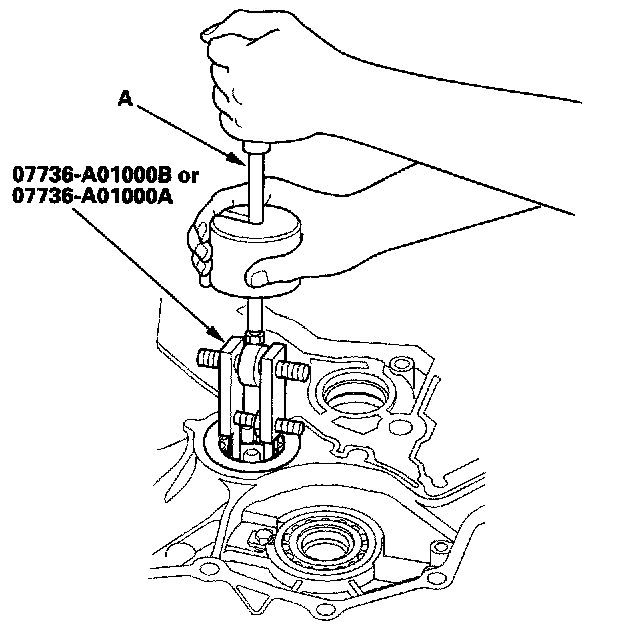 A

07736-A01000B or
07736-A01000A