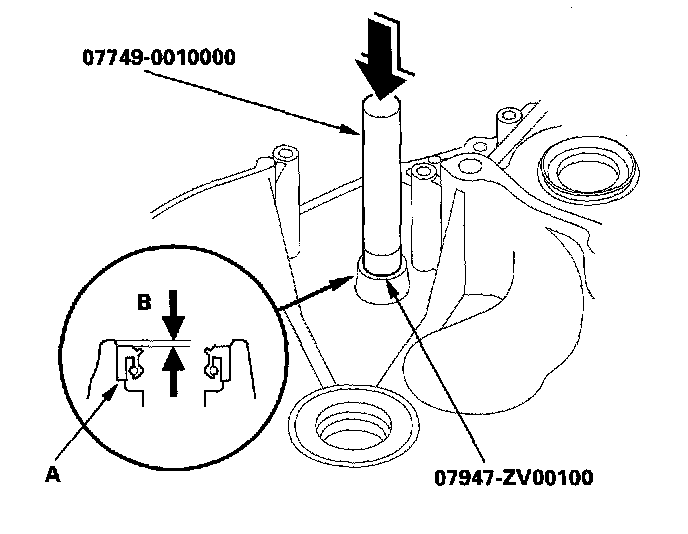 07749-0010000

B

A

07947-ZV00100