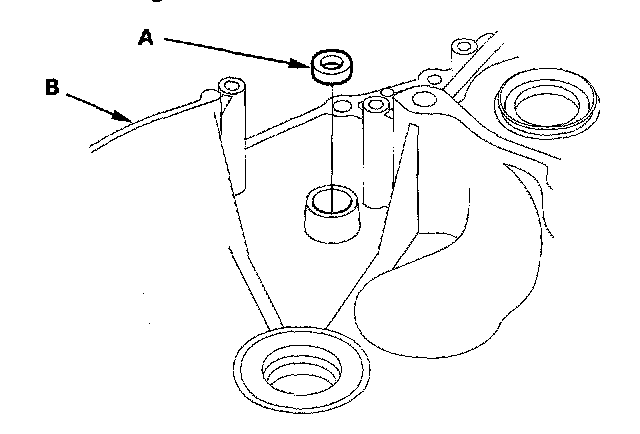 A

B