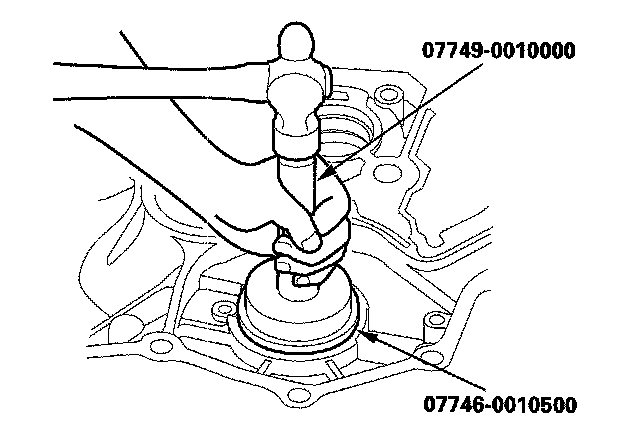 07749-0010000

07746-0010500