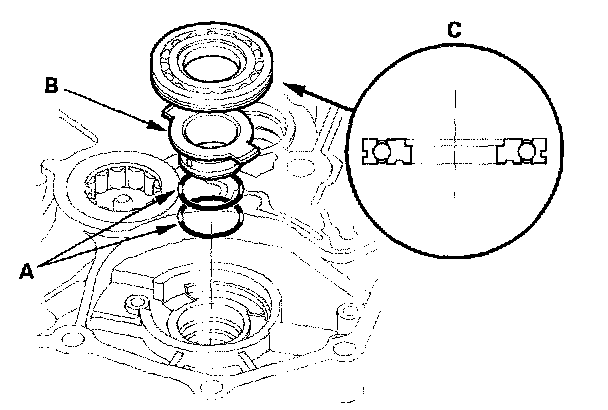 C
B
A