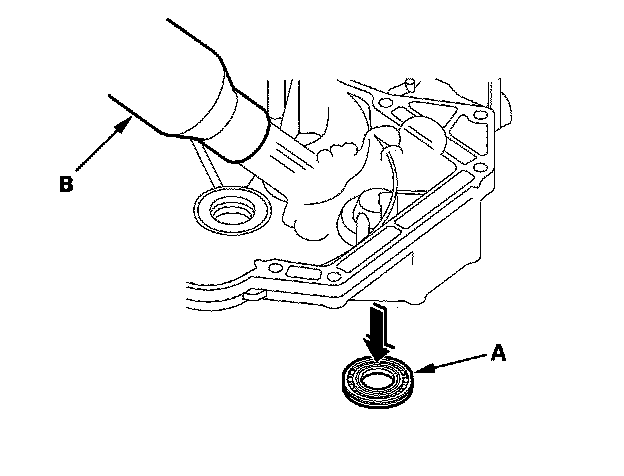 B

A