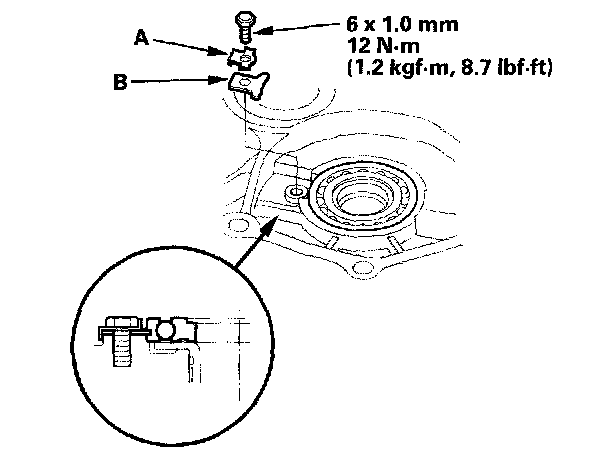 A

B

6 x 1.0 mm
12 N·m
(1.2 kgf·m, 8.7 lbf·ft)