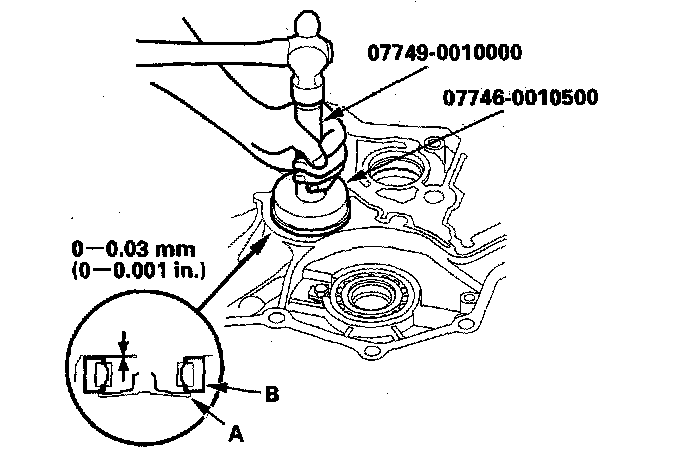 07749-0010000

07746-0010500

0—0.03 mm
(0—0.001 in.)

B

A