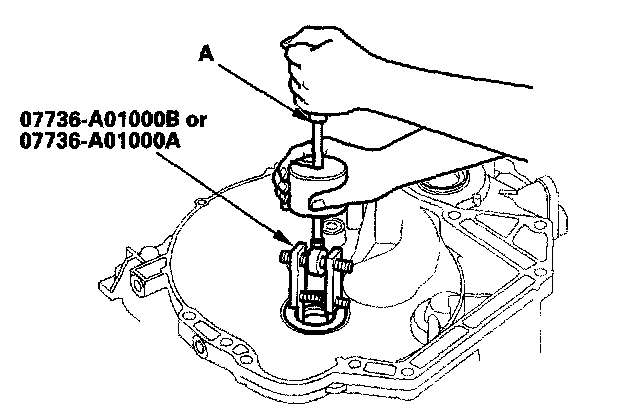 A

07736-A01000B or
07736-A01000A