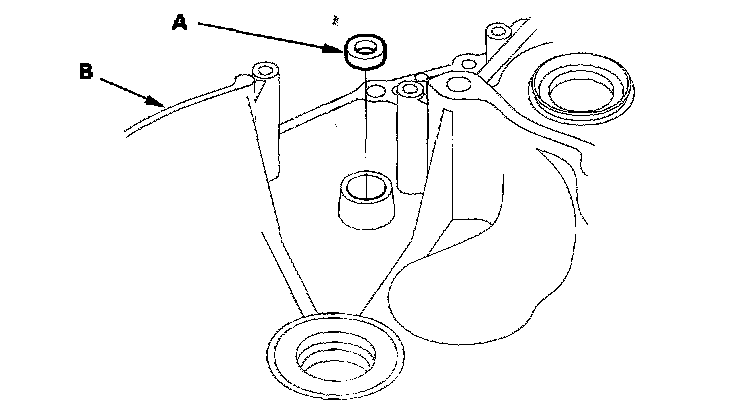 A

B