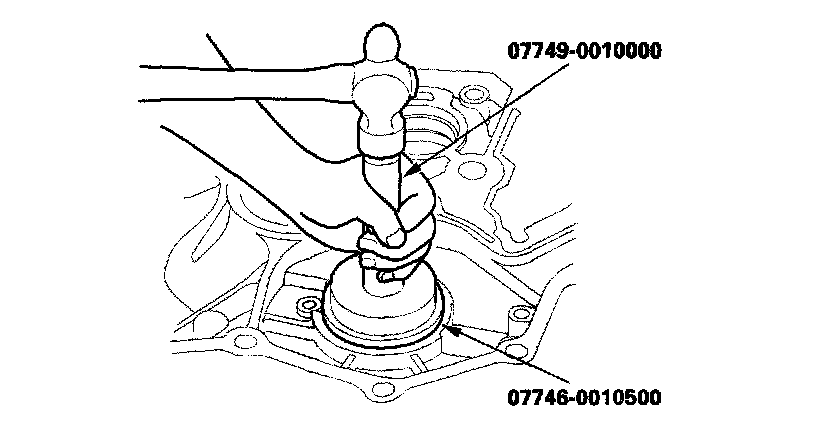 07749-0010000

07746-0010500