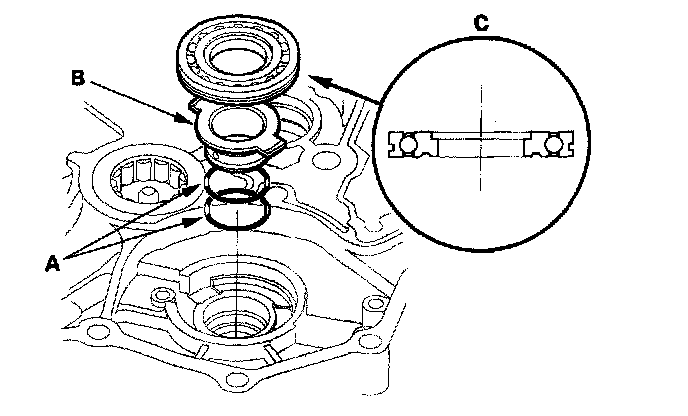 C
B
A