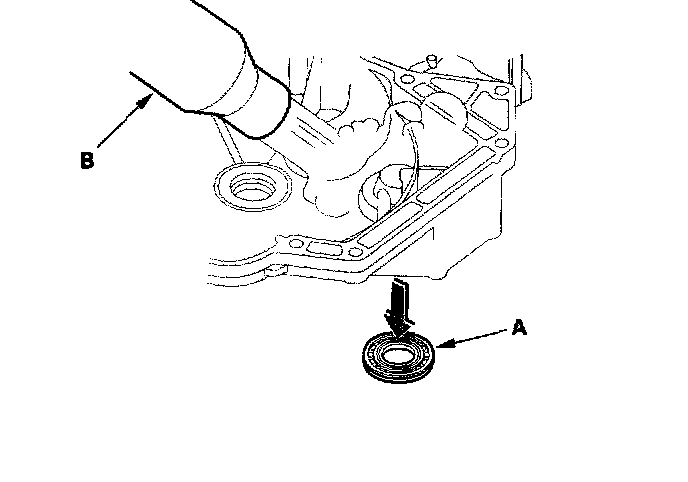 B

A