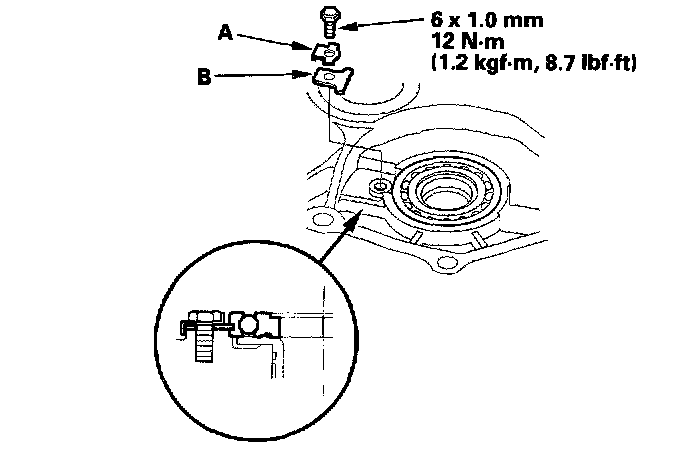 6 x 1.0 mm
12 N·m
(1.2 kgf·m, 8.7 lbf·ft)

A

B