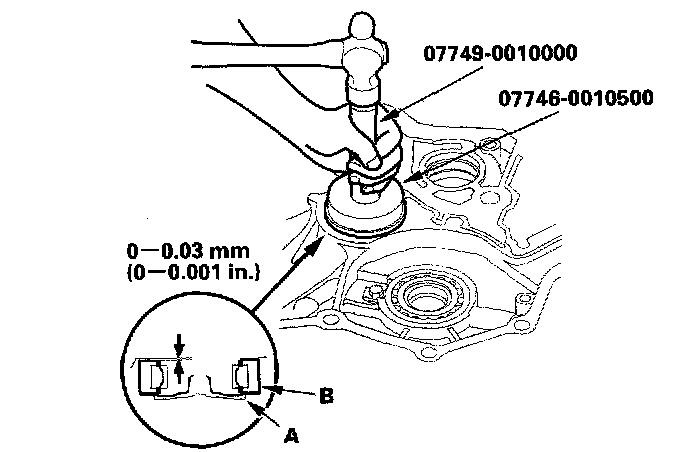 07749-0010000

07746-0010500

0—0.03 mm
(0—0.001 in.)

B

A