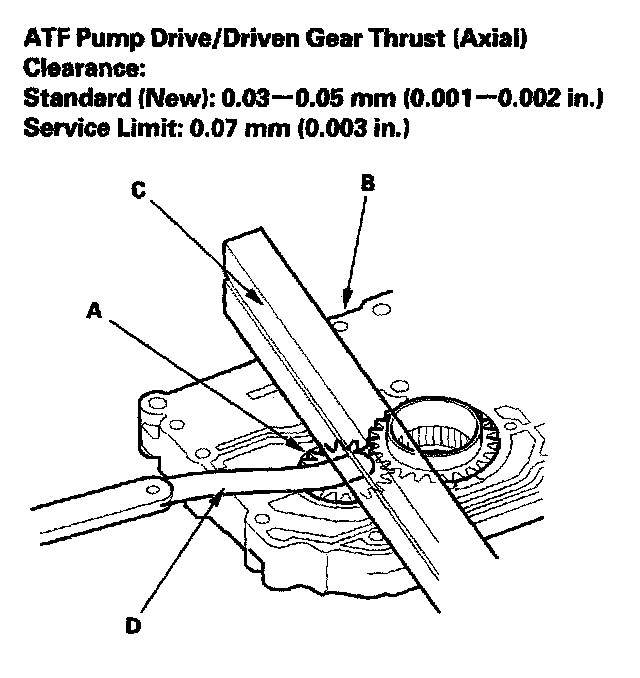 ATF Pump Drive/Driven Gear Thrust (Axial) Clearance:
Standard (New): 0.03—0.05 mm (0.001—0.002 in.)
Service Limit: 0.07 mm (0.003 in.)

C
B
A
D