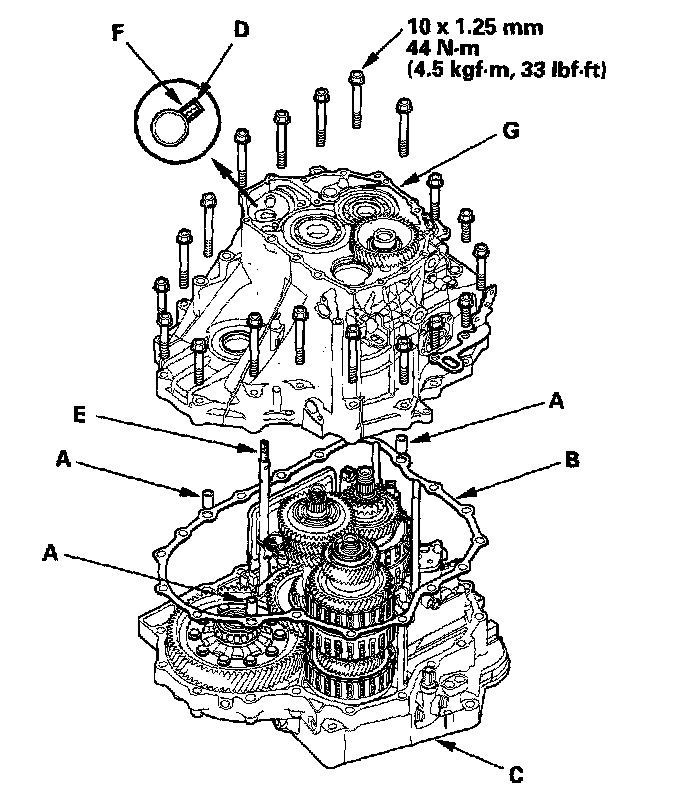 F
D
10 x 1.25 mm
44 N·m
(4.5 kgf·m, 33 lbf·ft)
G
E
A
A
B
A
C