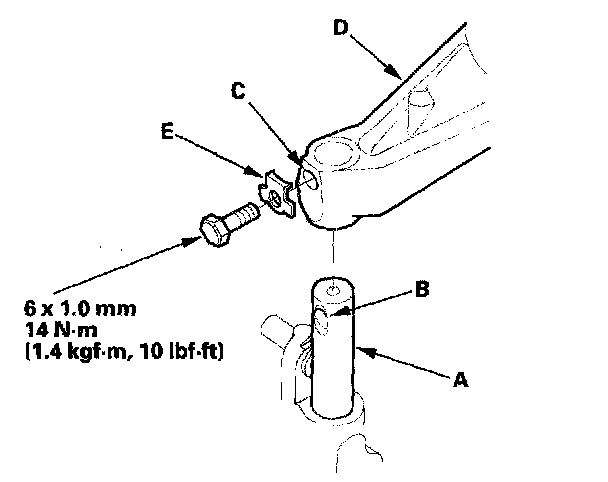 D

C

E

6 x 1.0 mm
14 N·m
(1.4 kgf·m, 10 lbf·ft)

B

A