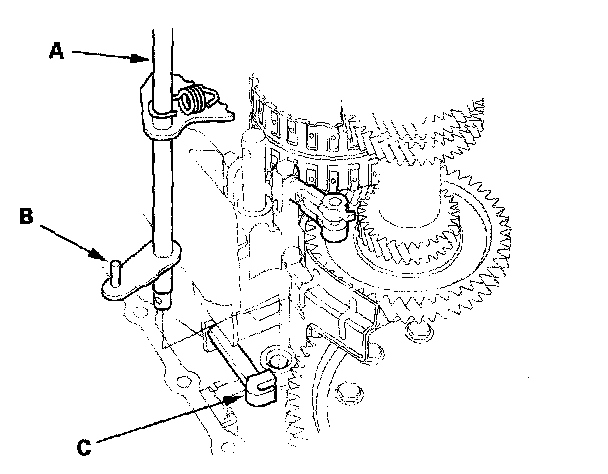 A

B

C