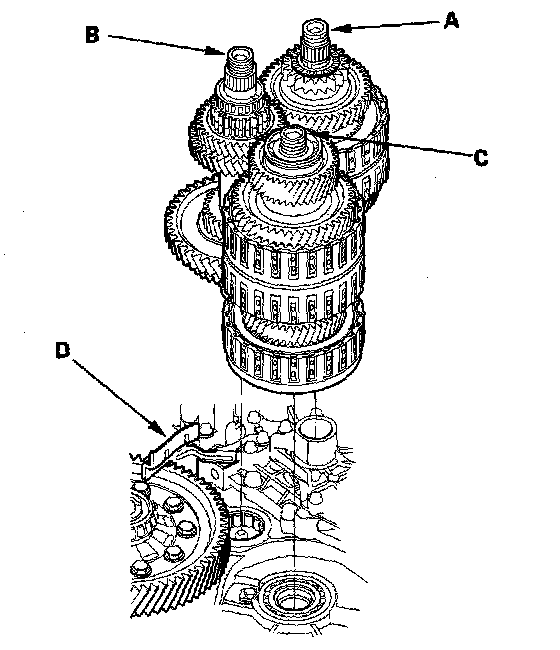 B
A
C
D