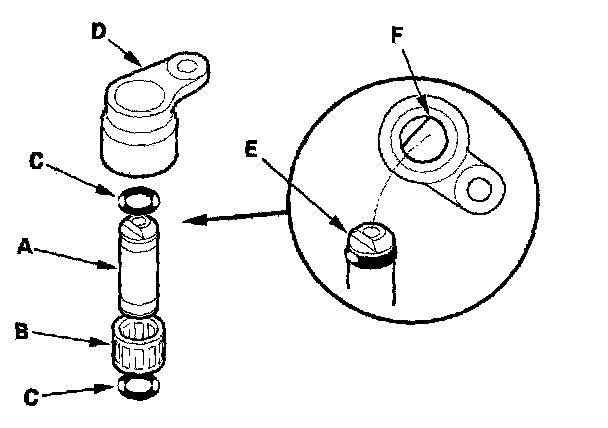 D
F
C
E
A
B
C