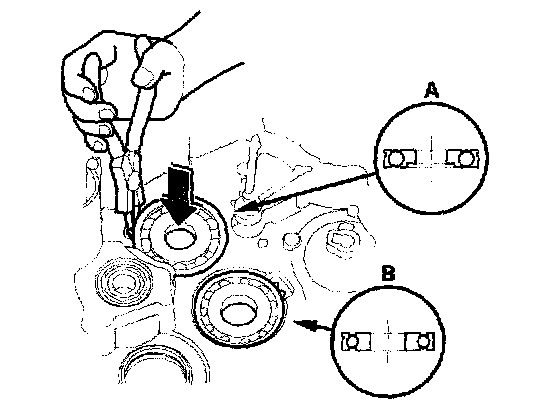 A

B