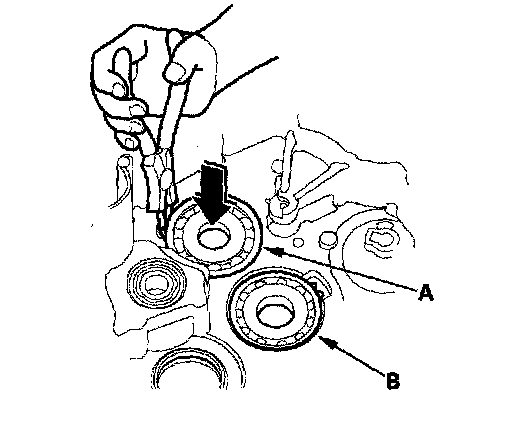 A

B