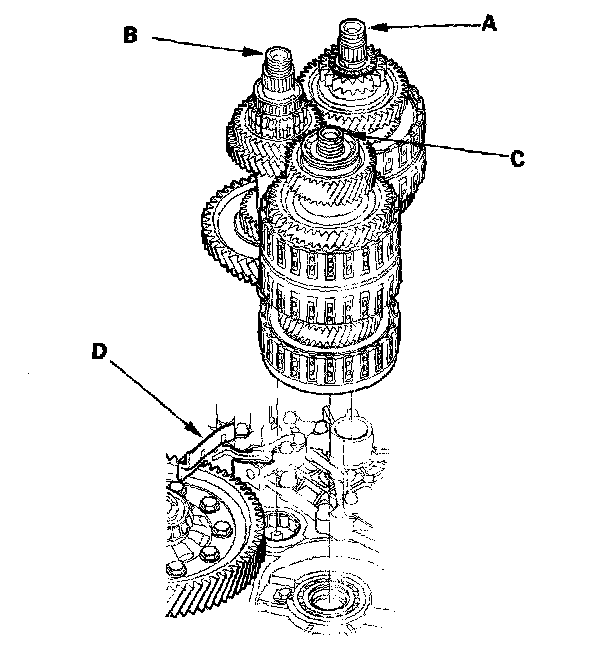 B
A
C
D