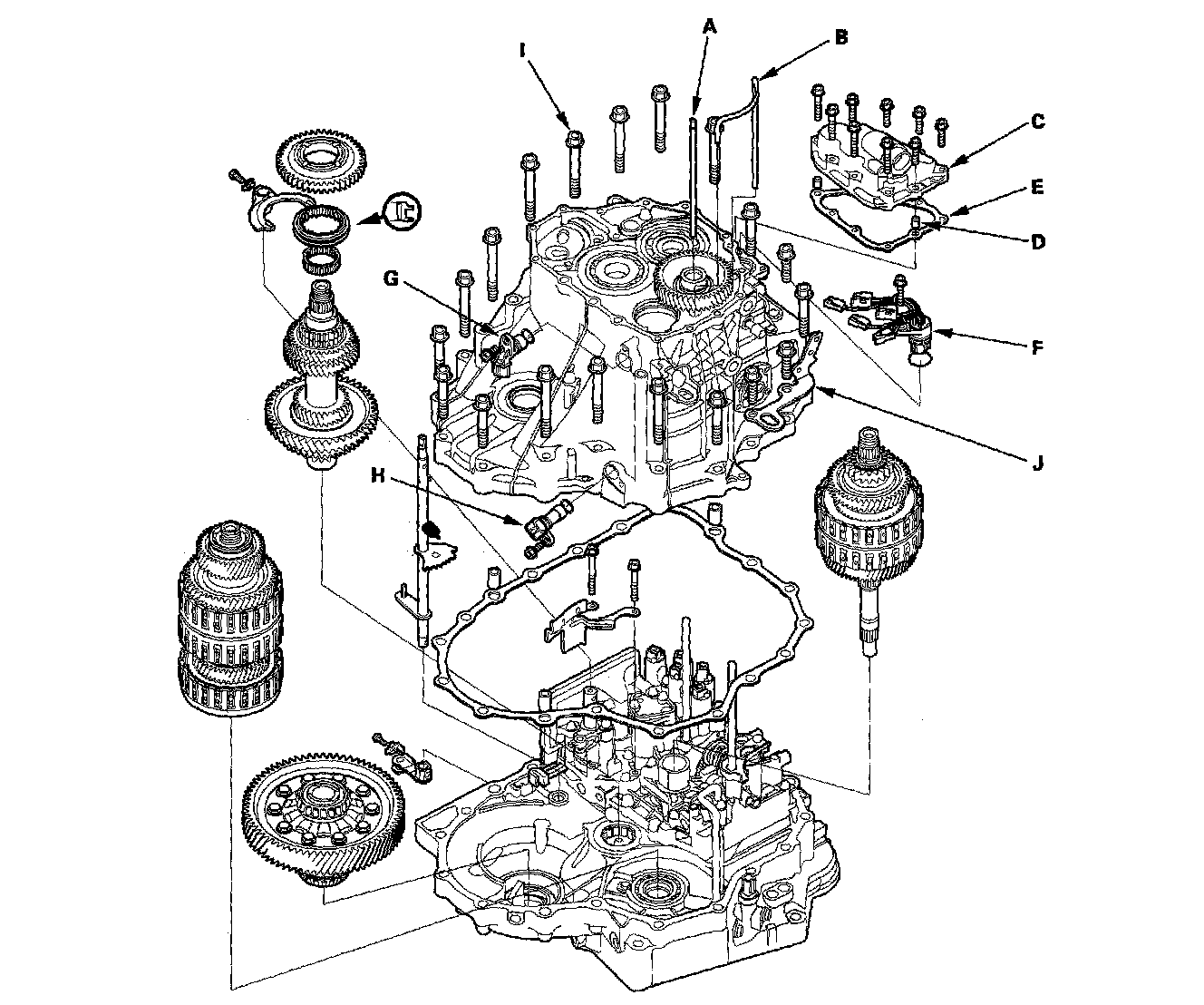 I
A
B
C
E
D
G
F
J
H