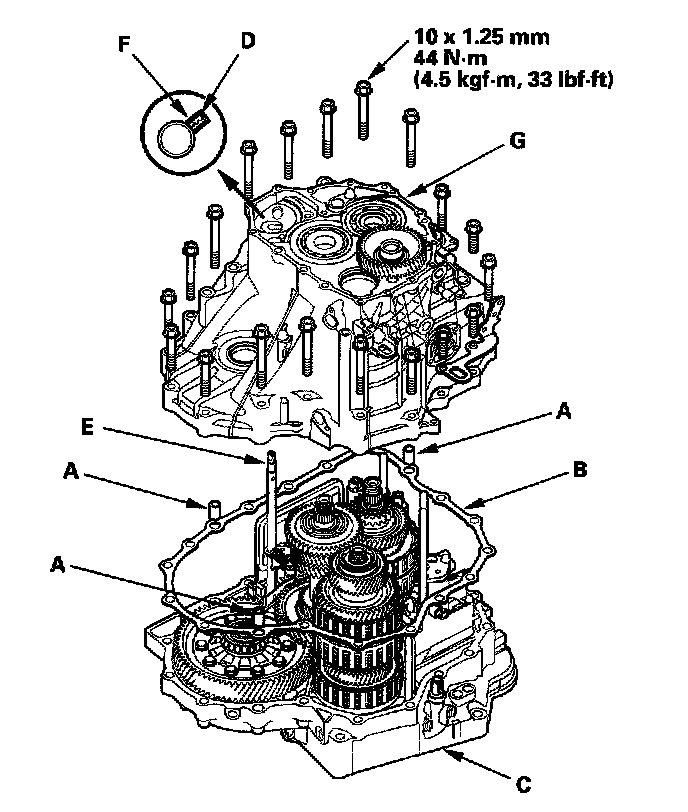 F
D
10 x 1.25 mm
44 N·m
(4.5 kgf·m, 33 lbf·ft)
G
E
A
A
B
A
C