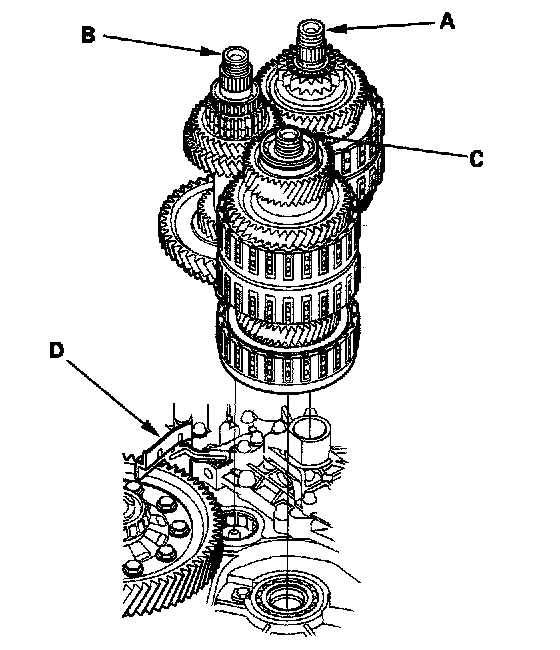 B
A
C
D