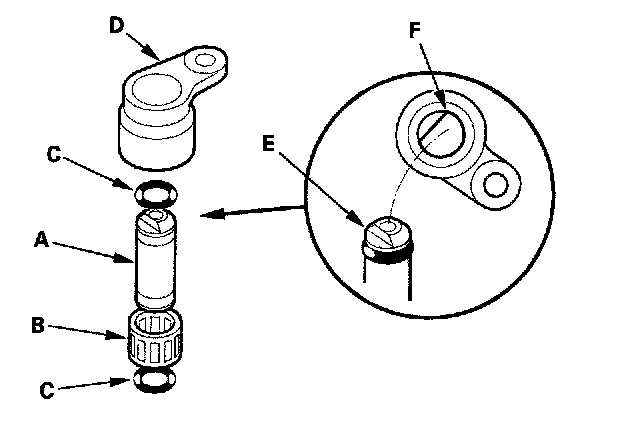 D
F
C
E
A
B
C