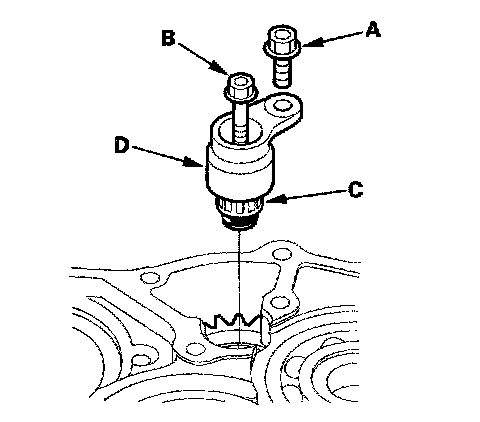 B
A
D
C