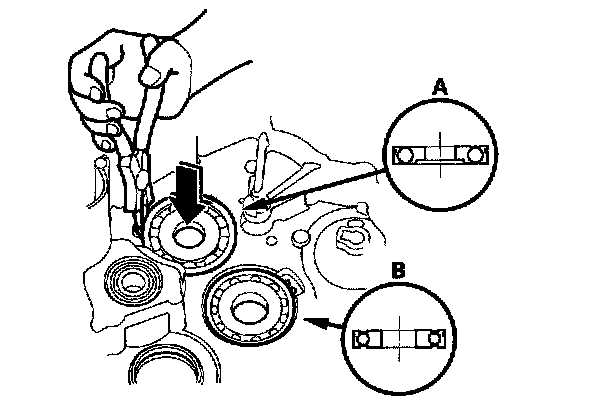 A

B