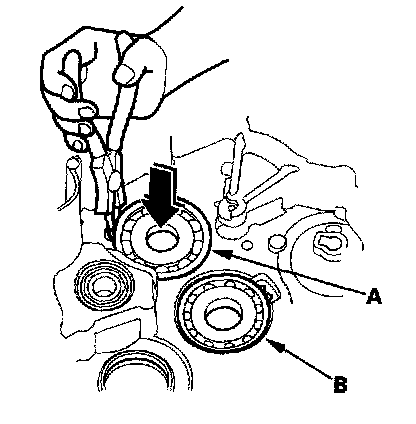 A

B