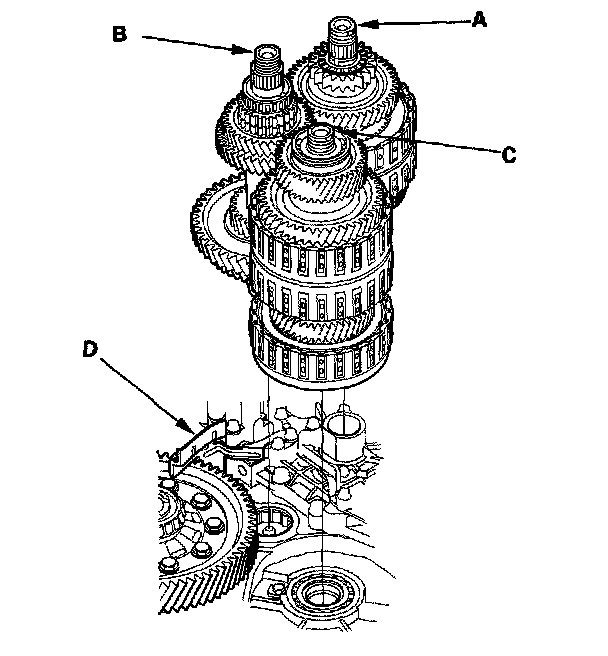 B
A
C
D