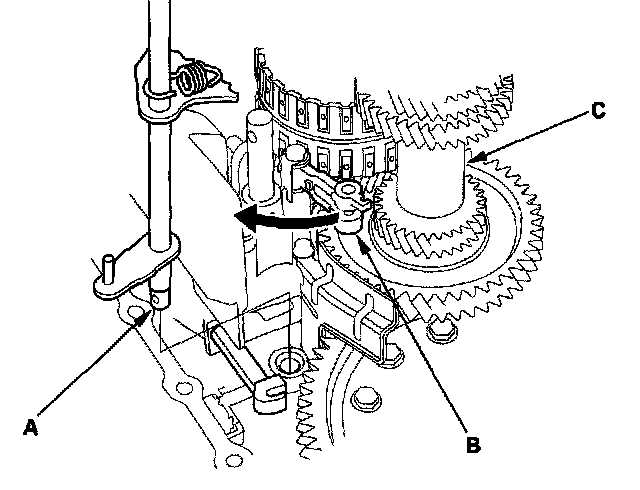 C

A

B