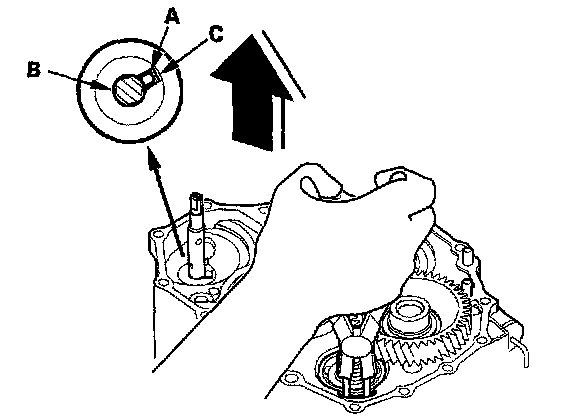 A
C
B