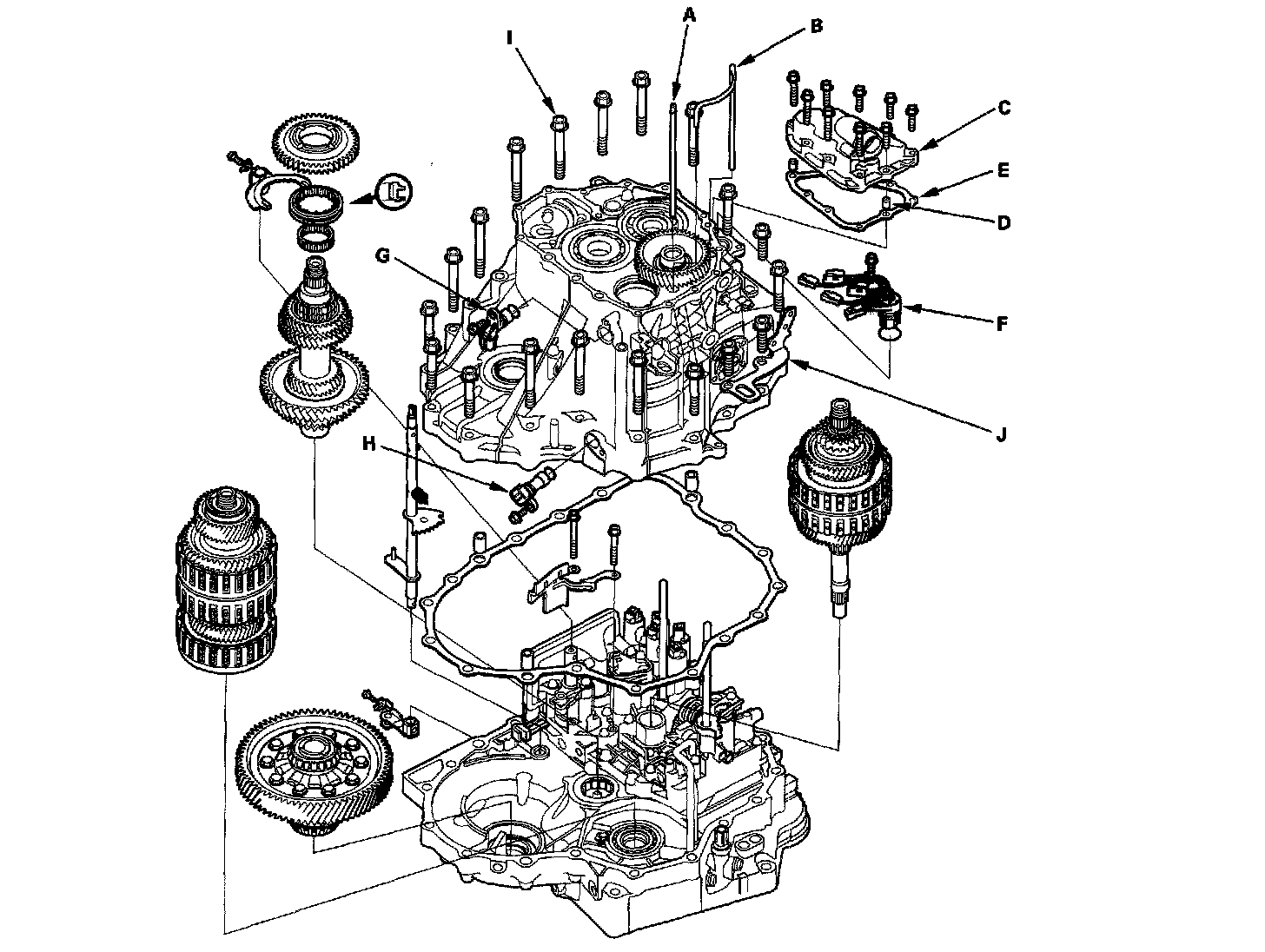 I
A
B
C
E
D
G
F
J
H