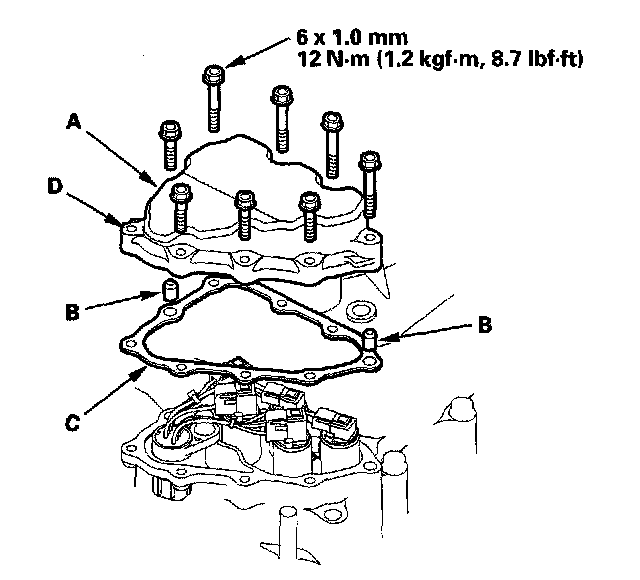 6 x 1.0 mm
12 N·m (1.2 kgf·m, 8.7 lbf·ft)

A

D

B

B

C