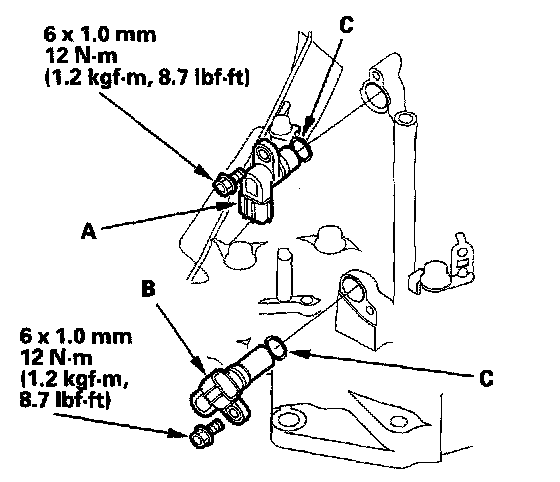 6 x 1.0 mm
12 N·m
(1.2 kgf·m, 8.7 lbf·ft)

C

A

B

6 x 1.0 mm
12 N·m
(1.2 kgf·m,
8.7 lbf·ft)

C