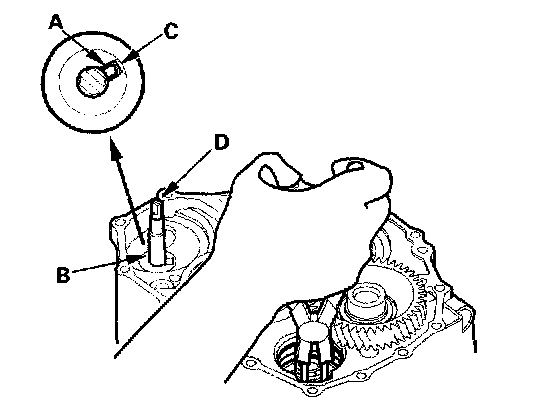 A
C
D
B