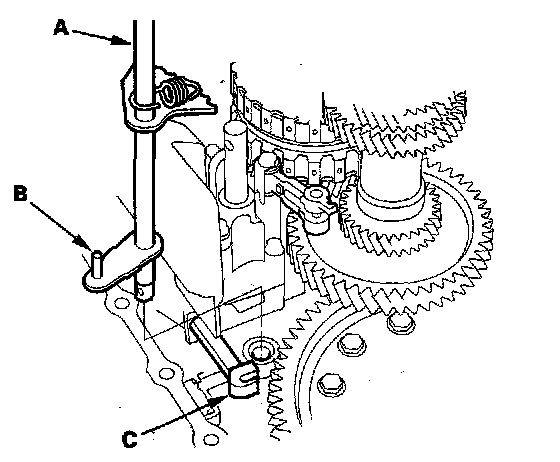 A

B

C