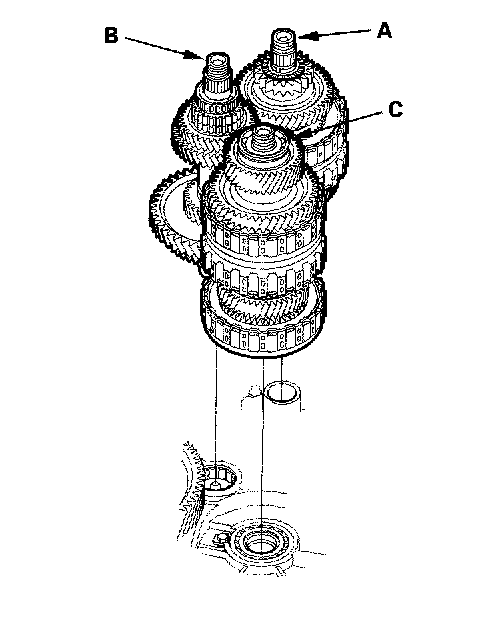 B
A
C