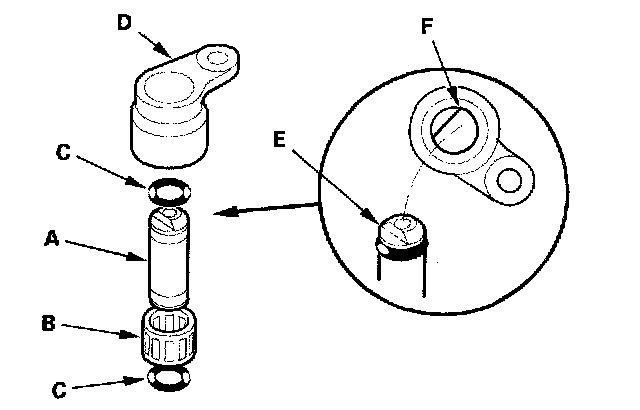 D
F
C
E
A
B
C