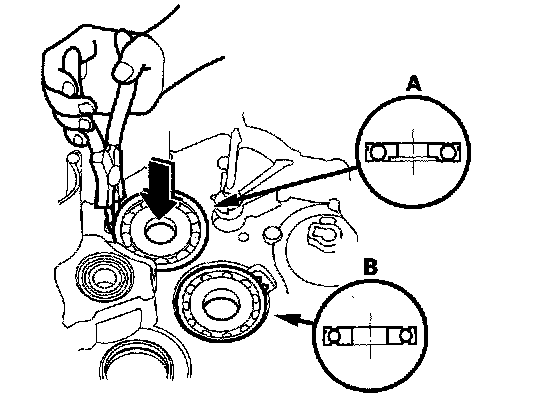 A

B