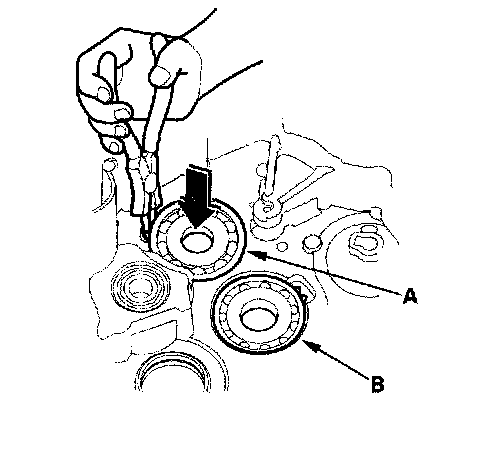 A

B