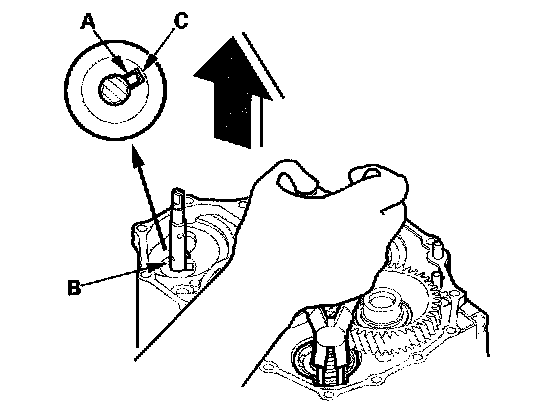 A
C
B