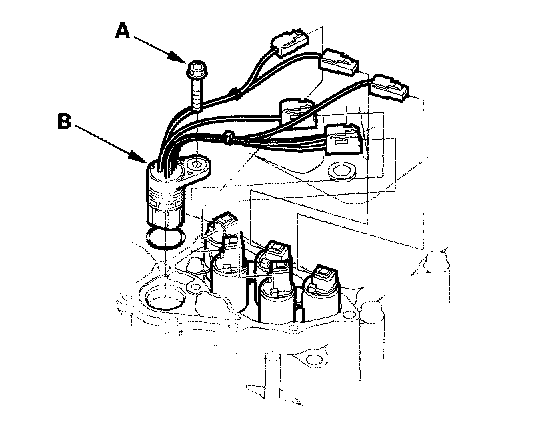 A

B