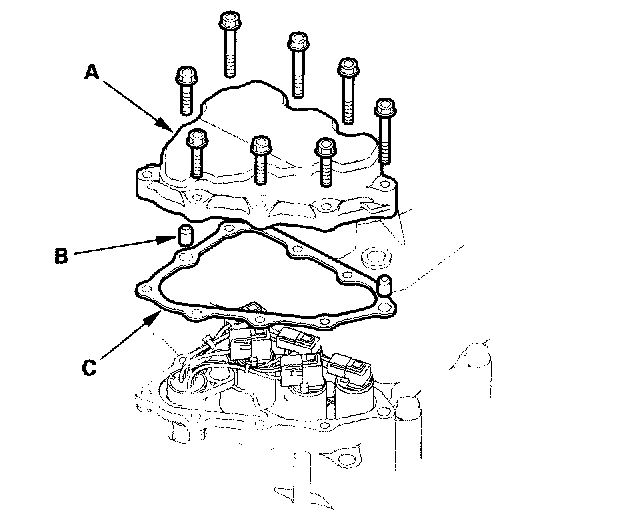 A

B

C